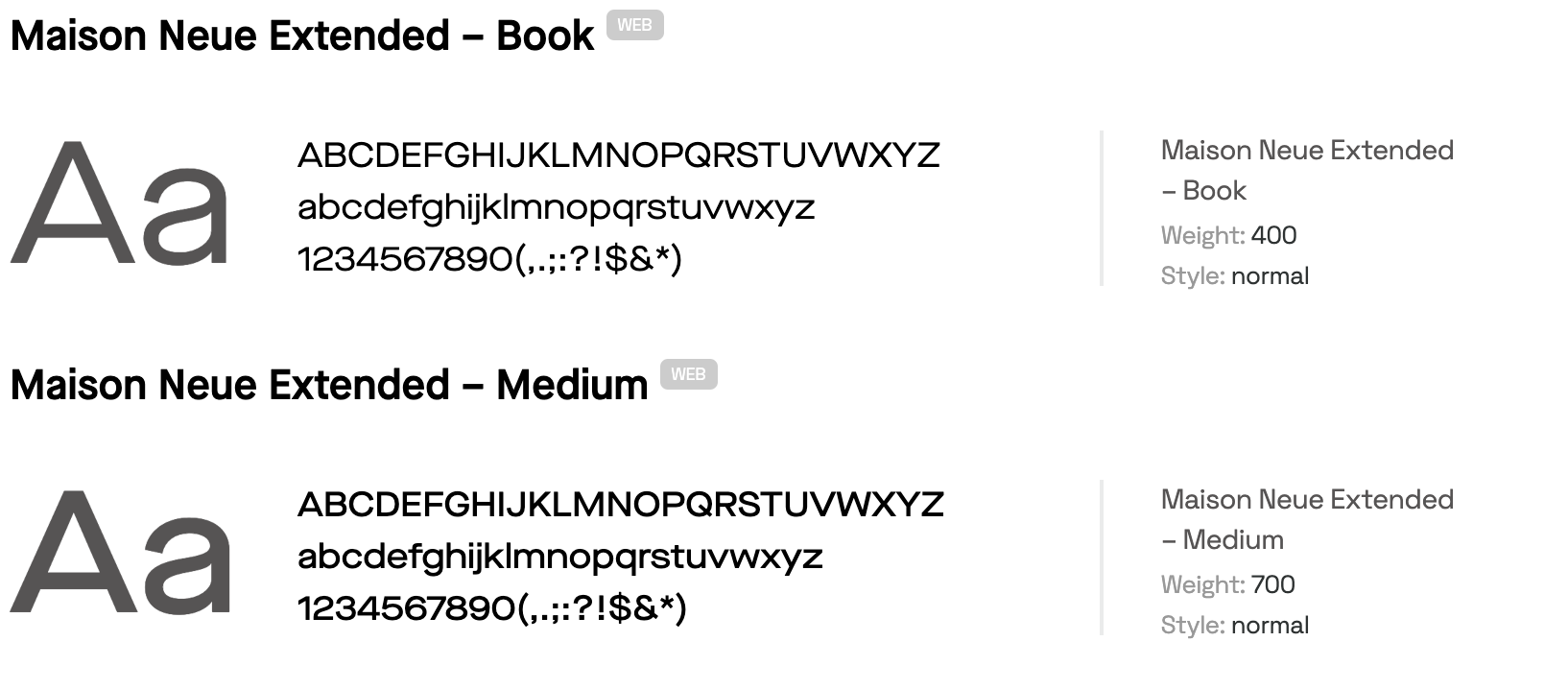 Maison Neue Extended – Book WEB

Aa

ABCDEFGHIJKLMNOPQRSTUVWXYZ
abcdefghijklmnopqrstuvwxyz
1234567890(,.;:?!$&*)

Maison Neue Extended – Book
Weight: 400
Style: normal

Maison Neue Extended – Medium WEB

Aa

ABCDEFGHIJKLMNOPQRSTUVWXYZ
abcdefghijklmnopqrstuvwxyz
1234567890(,.;:?!$&*)

Maison Neue Extended – Medium
Weight: 700
Style: normal